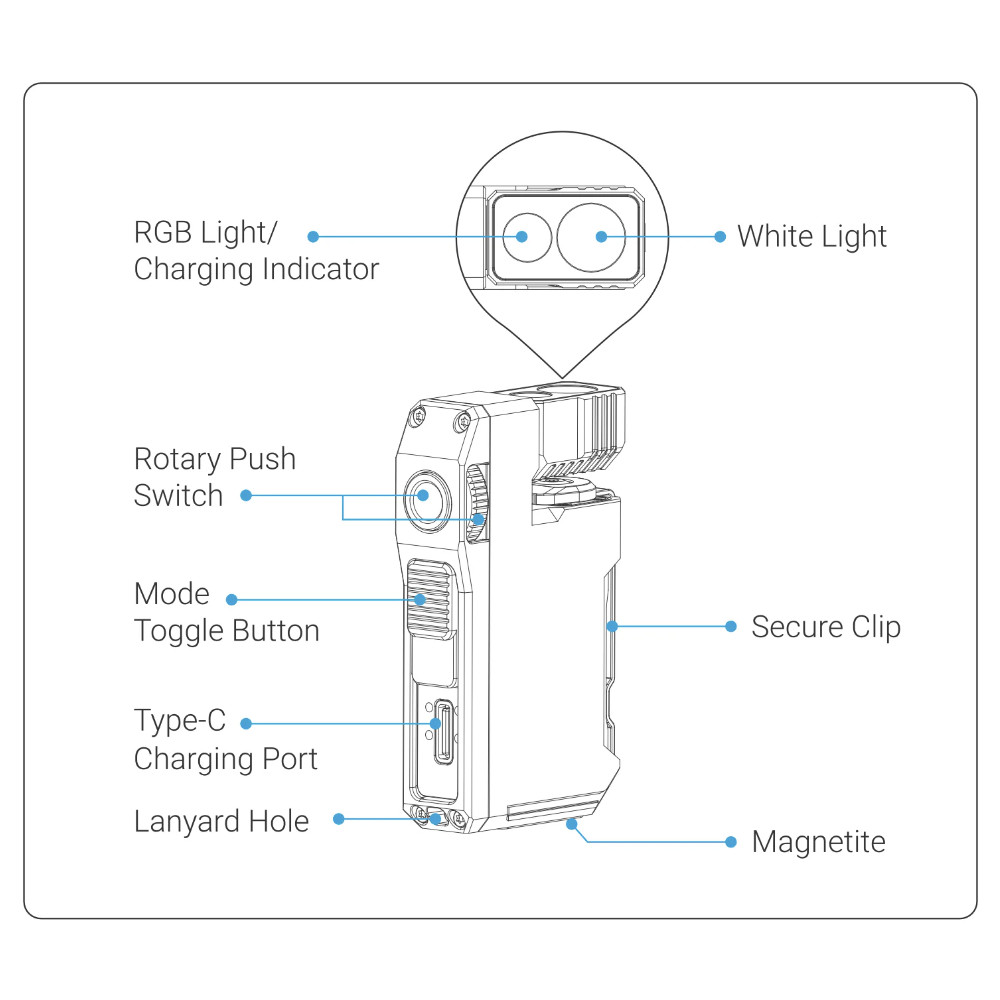 RGB Light/
Charging Indicator

White Light

Rotary Push
Switch

Mode
Toggle Button

Secure Clip

Type-C
Charging Port

Lanyard Hole

Magnetite